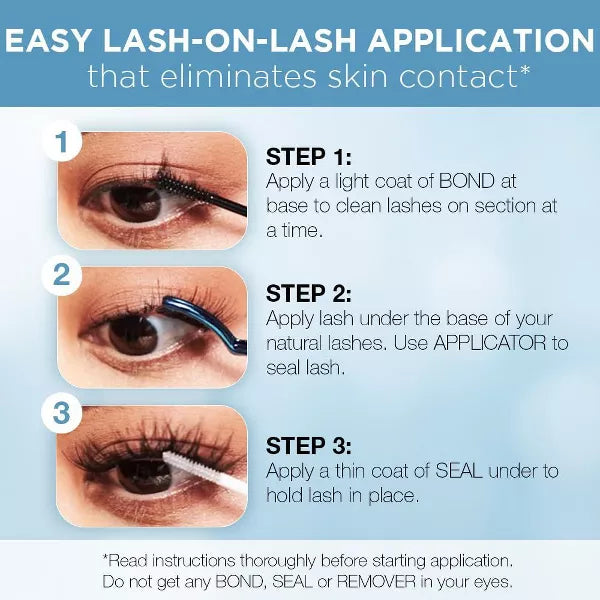 EASY LASH-ON-LASH APPLICATION
that eliminates skin contact*

1

STEP 1:
Apply a light coat of BOND at base to clean lashes on section at a time.

2

STEP 2:
Apply lash under the base of your natural lashes. Use APPLICATOR to seal lash.

3

STEP 3:
Apply a thin coat of SEAL under to hold lash in place.

*Read instructions thoroughly before starting application. Do not get any BOND, SEAL or REMOVER in your eyes.